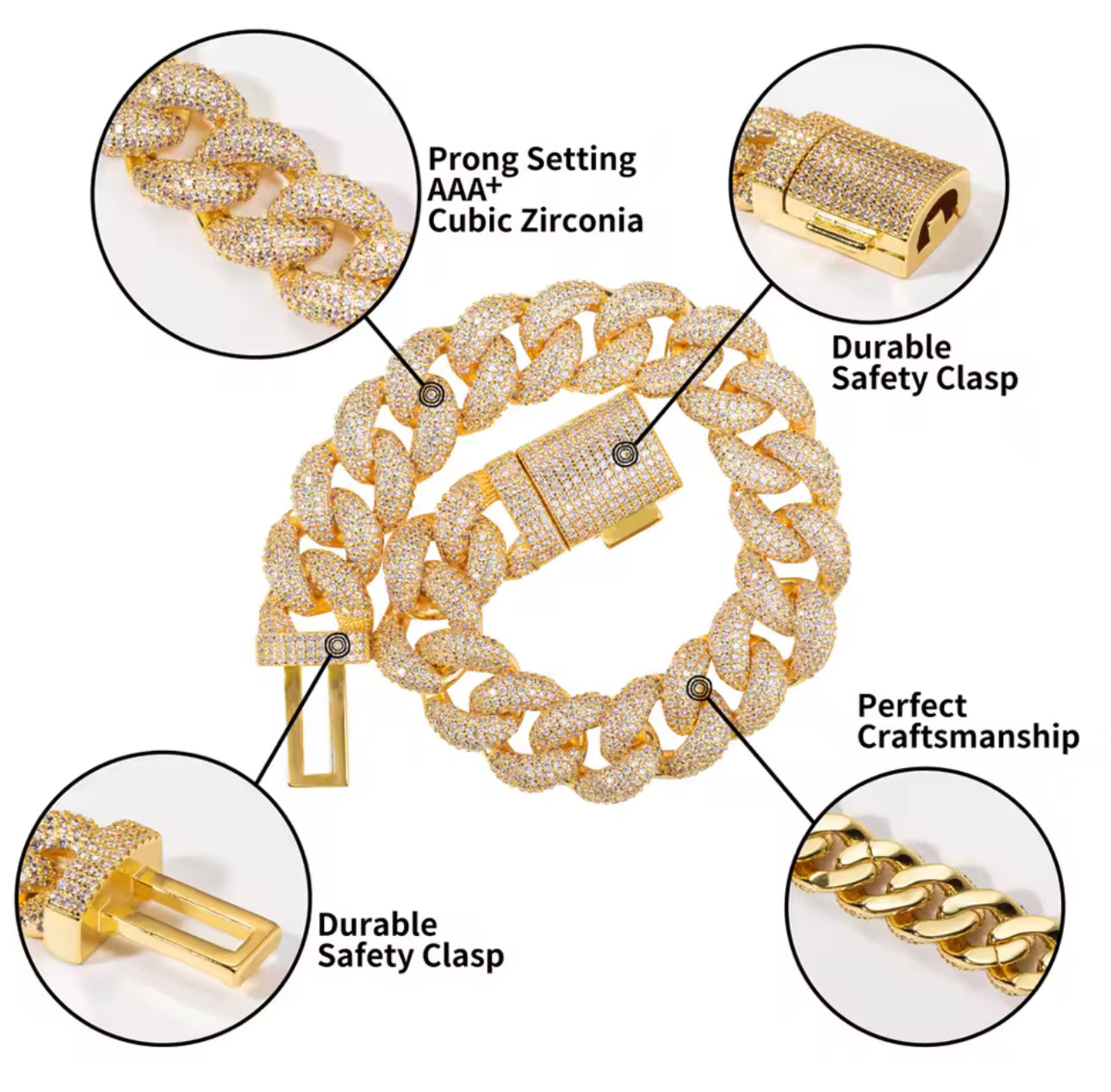 Prong Setting
AAA+
Cubic Zirconia

Durable
Safety Clasp

Perfect
Craftsmanship

Durable
Safety Clasp